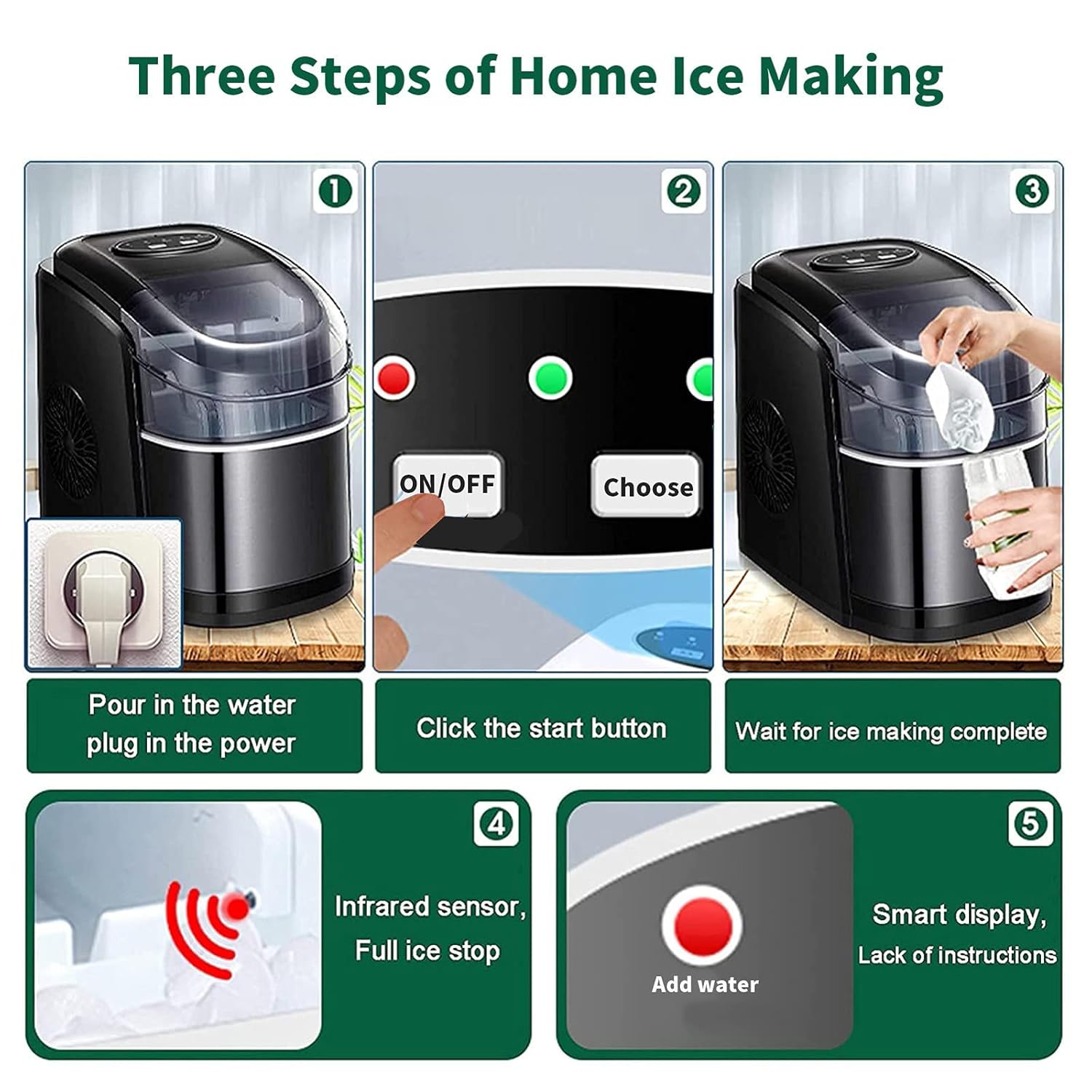 Three Steps of Home Ice Making

1

2

ON/OFF

Choose

3

Pour in the water
plug in the power

Click the start button

Wait for ice making complete

4

Infrared sensor,
Full ice stop

5

Add water

Smart display,
Lack of instructions